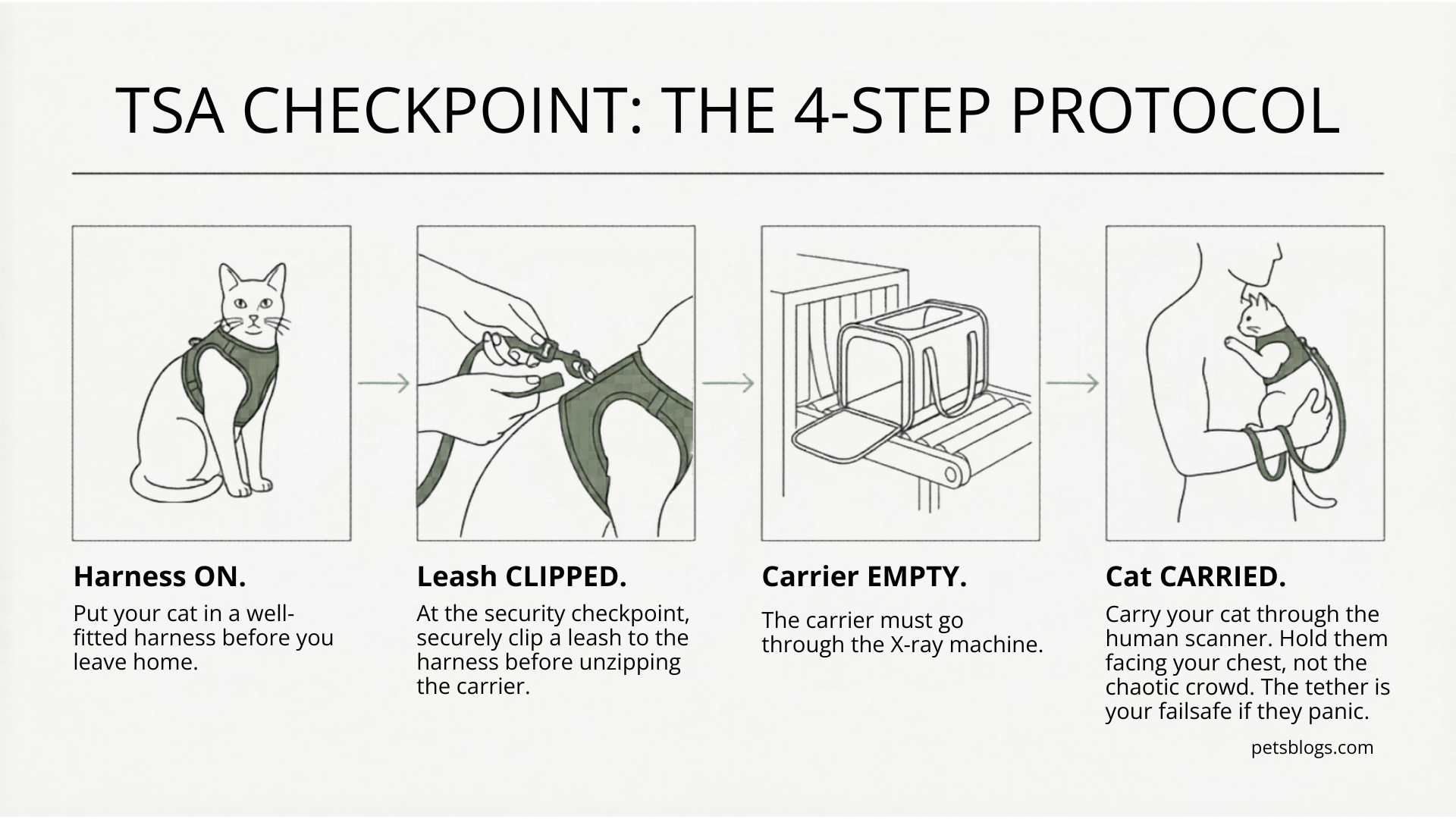 TSA CHECKPOINT: THE 4-STEP PROTOCOL

Harness ON.

Put your cat in a well-fitted harness before you leave home.

Leash CLIPPED.

At the security checkpoint, securely clip a leash to the harness before unzipping the carrier.

Carrier EMPTY.

The carrier must go through the X-ray machine.

Cat CARRIED.

Carry your cat through the human scanner. Hold them facing your chest, not the chaotic crowd. The tether is your failsafe if they panic.

petsblogs.com