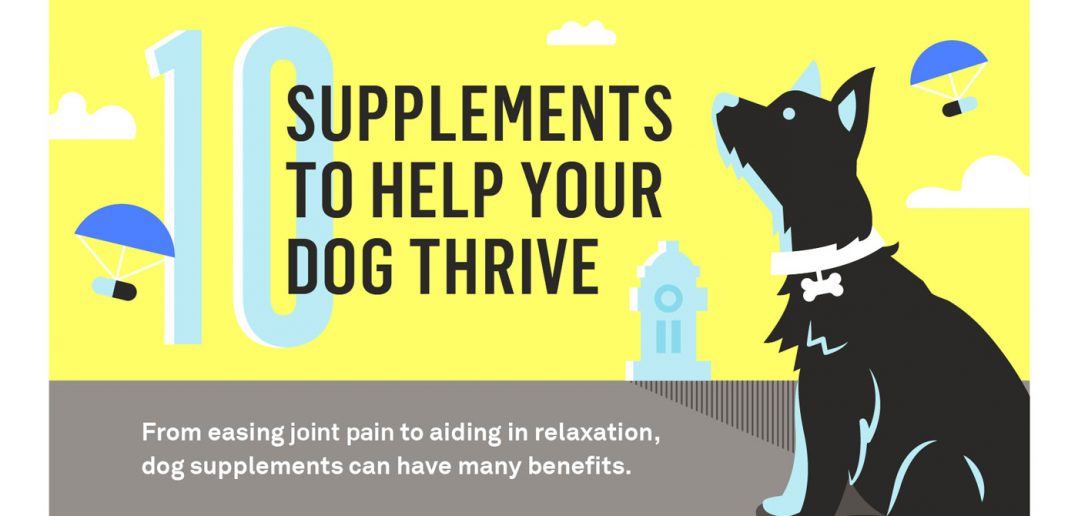 10 SUPPLEMENTS TO HELP YOUR DOG THRIVE

From easing joint pain to aiding in relaxation, dog supplements can have many benefits.